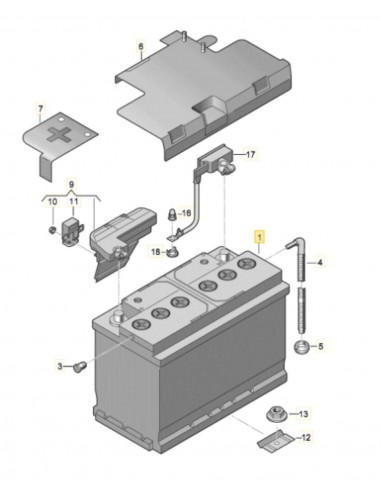 6
7
17
9
10
11
16
18
1
4
5
3
13
12