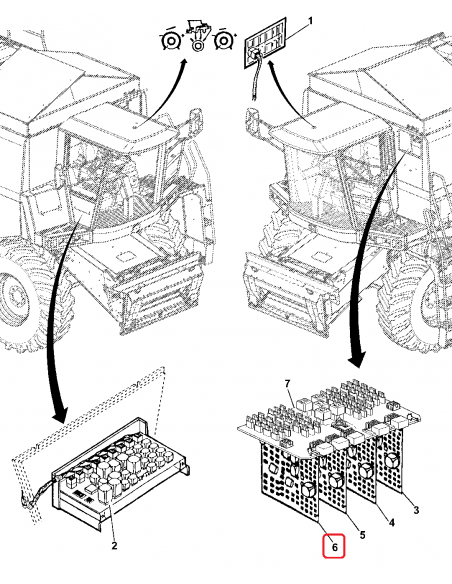 1
7
2
3
4
5
6