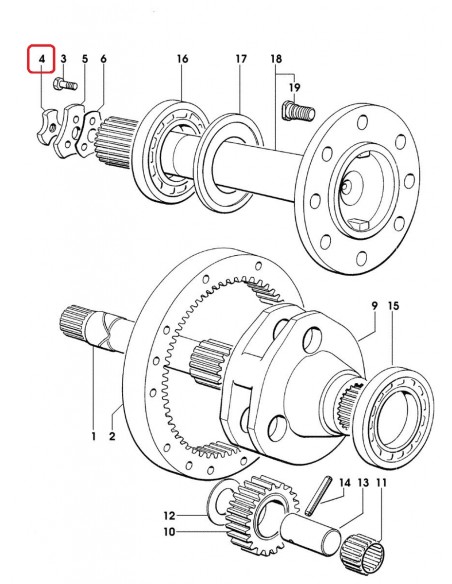 4
3
5
6
16
17
18
19
9
15
1
2
14
13
11
12
10