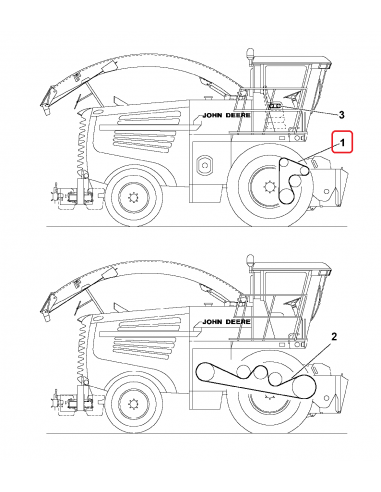 JOHN DEERE
3
1

JOHN DEERE
2