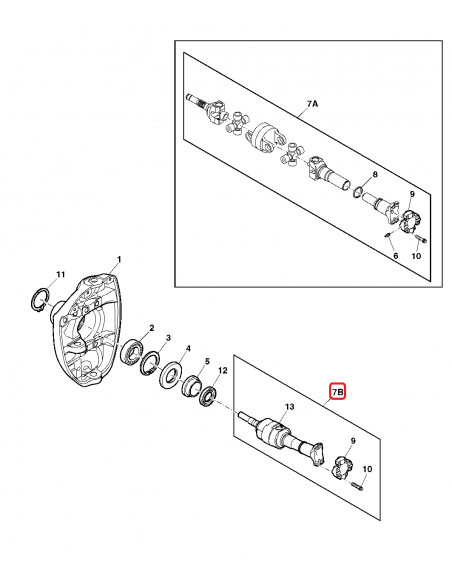 7A
8
9
6
10
1
11
2
3
4
5
12
7B
13
9
10