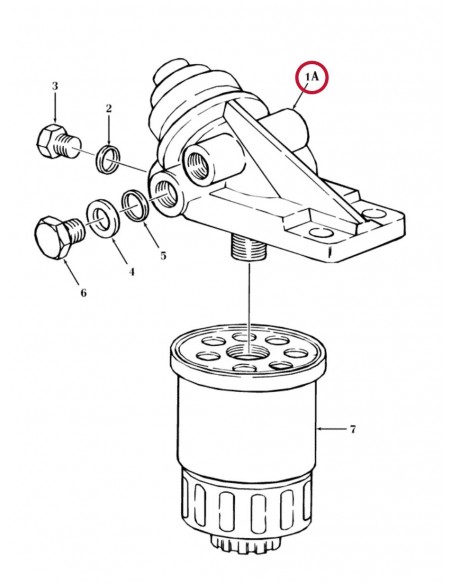 3
2
1A
4
5
6
7