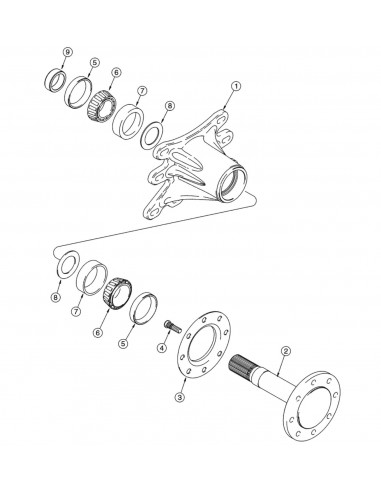 9
5
6
7
8
1
8
7
6
5
4
3
2