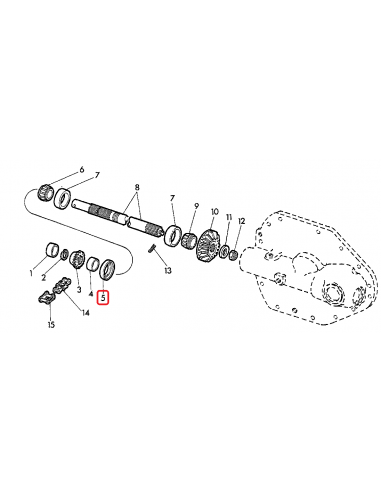 6
7
8
7
9
10
11
12
1
2
3
4
5
13
14
15