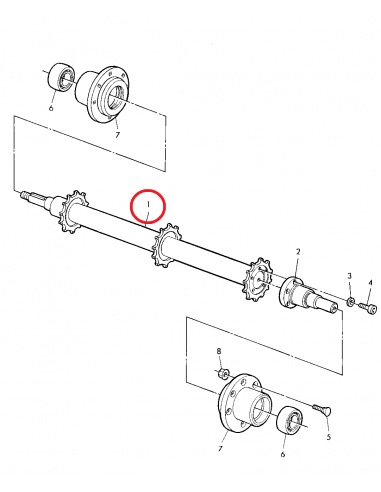 6
7
1
2
3
4
8
5
7
6