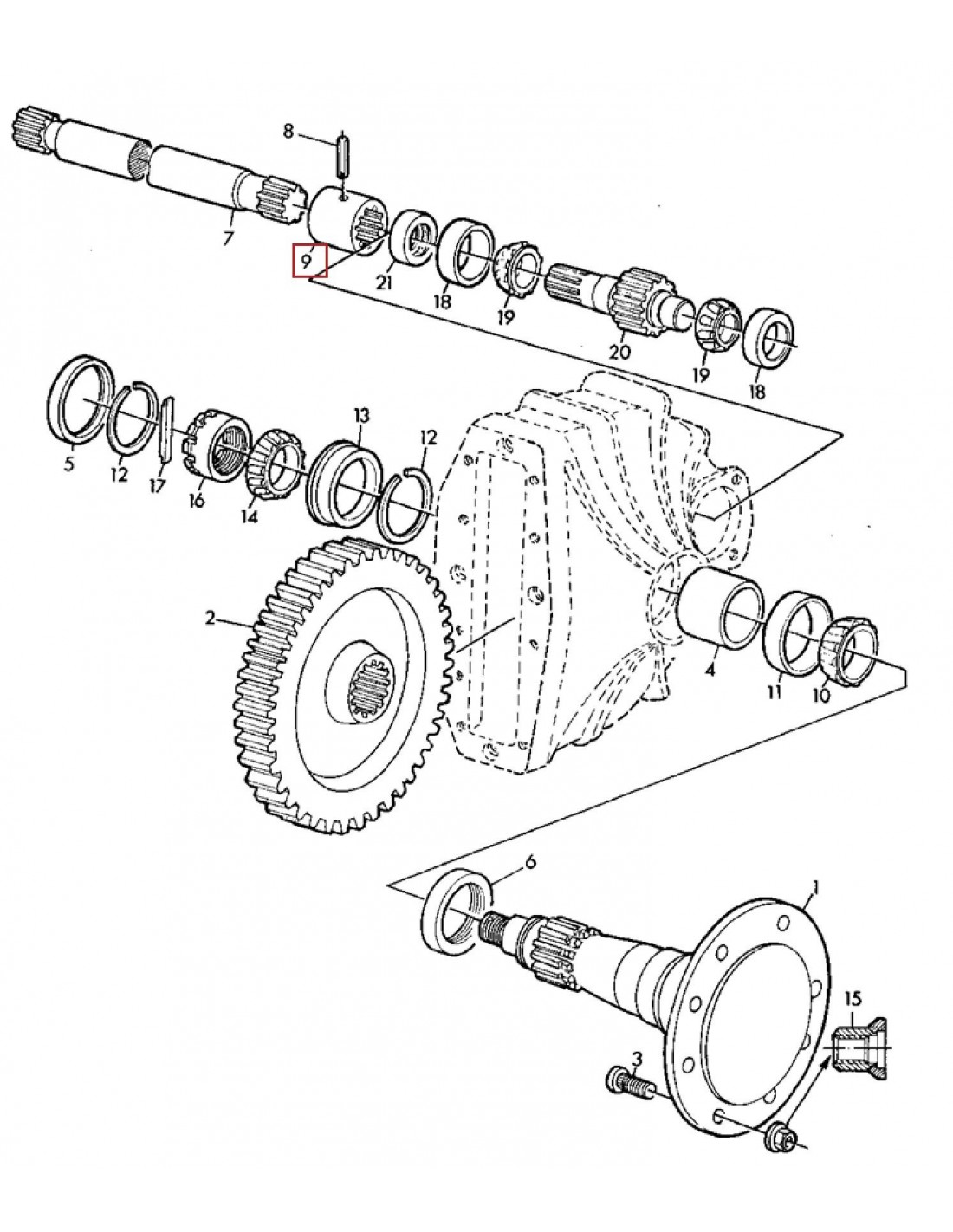 8
7
9
21
18
19
20
19
18
5
12
17
16
14
13
12
2
4
11
10
6
1
15
3