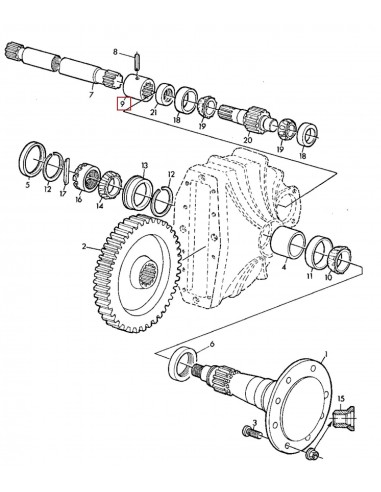 8
7
9
21
18
19
20
19
18
5
12
17
16
14
13
12
2
4
11
10
6
1
15
3