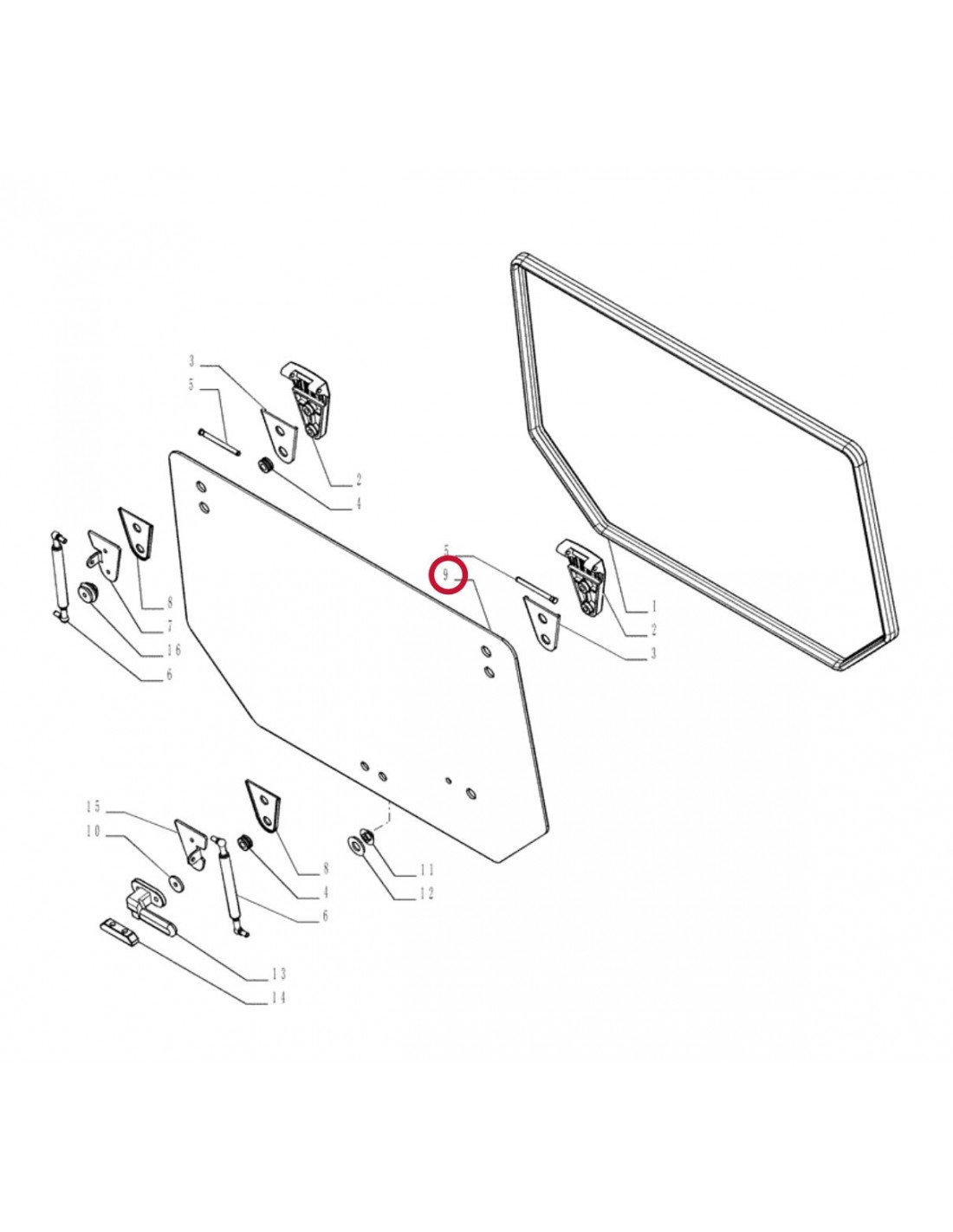 3
5
2
4
8
7
16
6
5
9
1
2
3
15
10
8
4
6
11
12
13
14