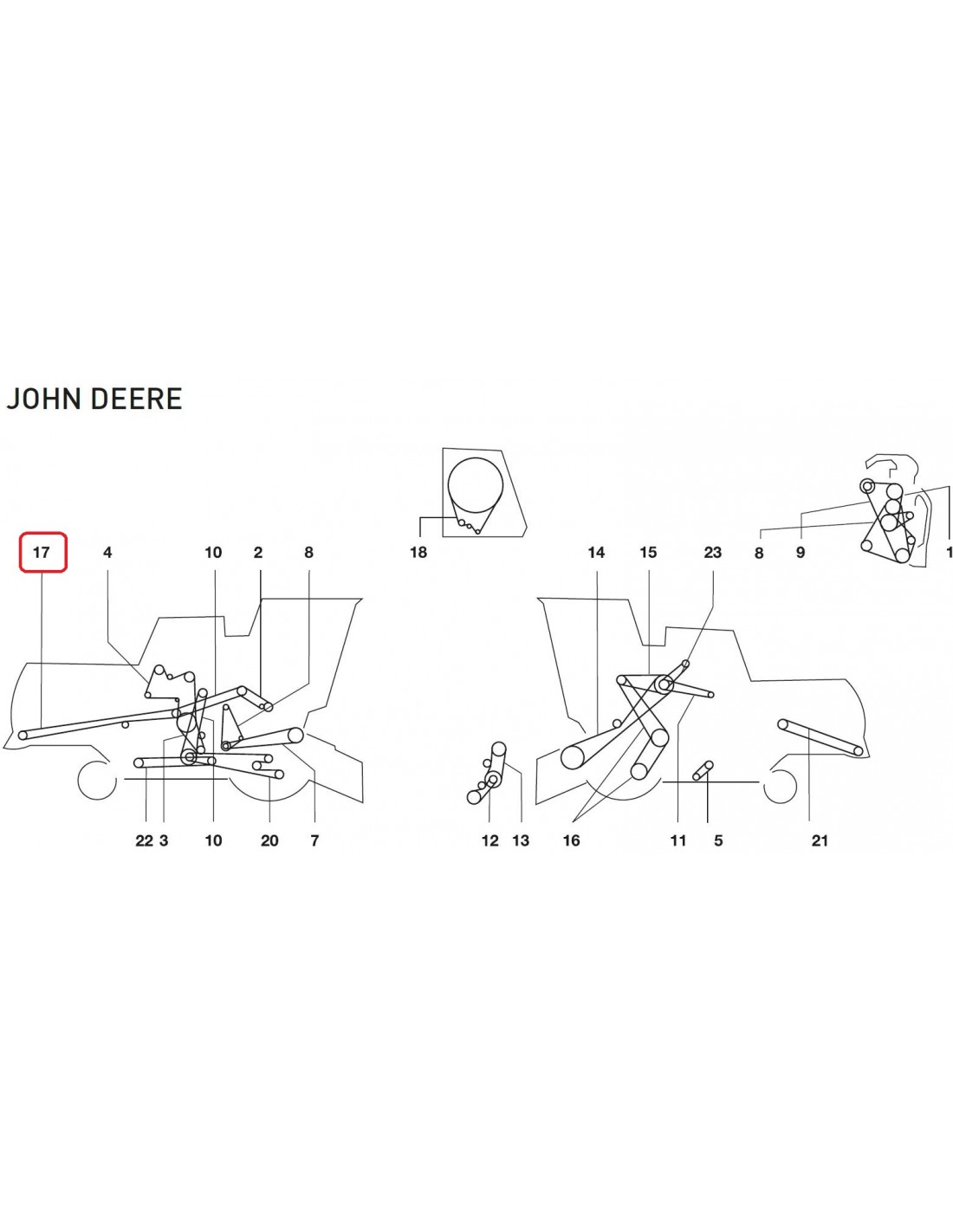 JOHN DEERE

17 4 10 2 8

18

14 15 23

8 9 1

22 3 10 20 7

12 13 16 11 5 21