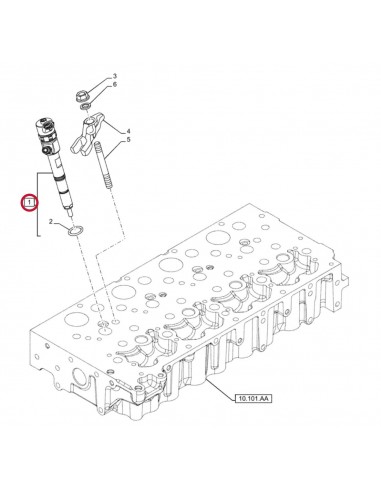 3
6
4
5
1
2
10.101.AA