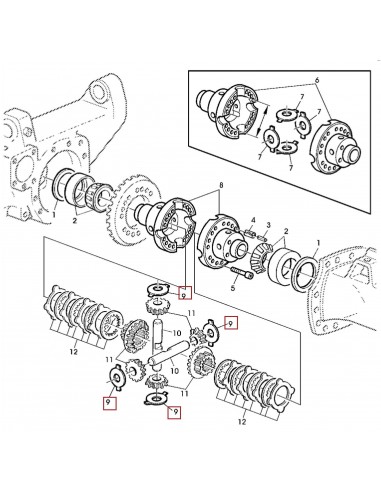 6
7
7
7
7
8
1
2
4
3
2
1
5
9
11
9
10
12
11
10
11
9
9
12