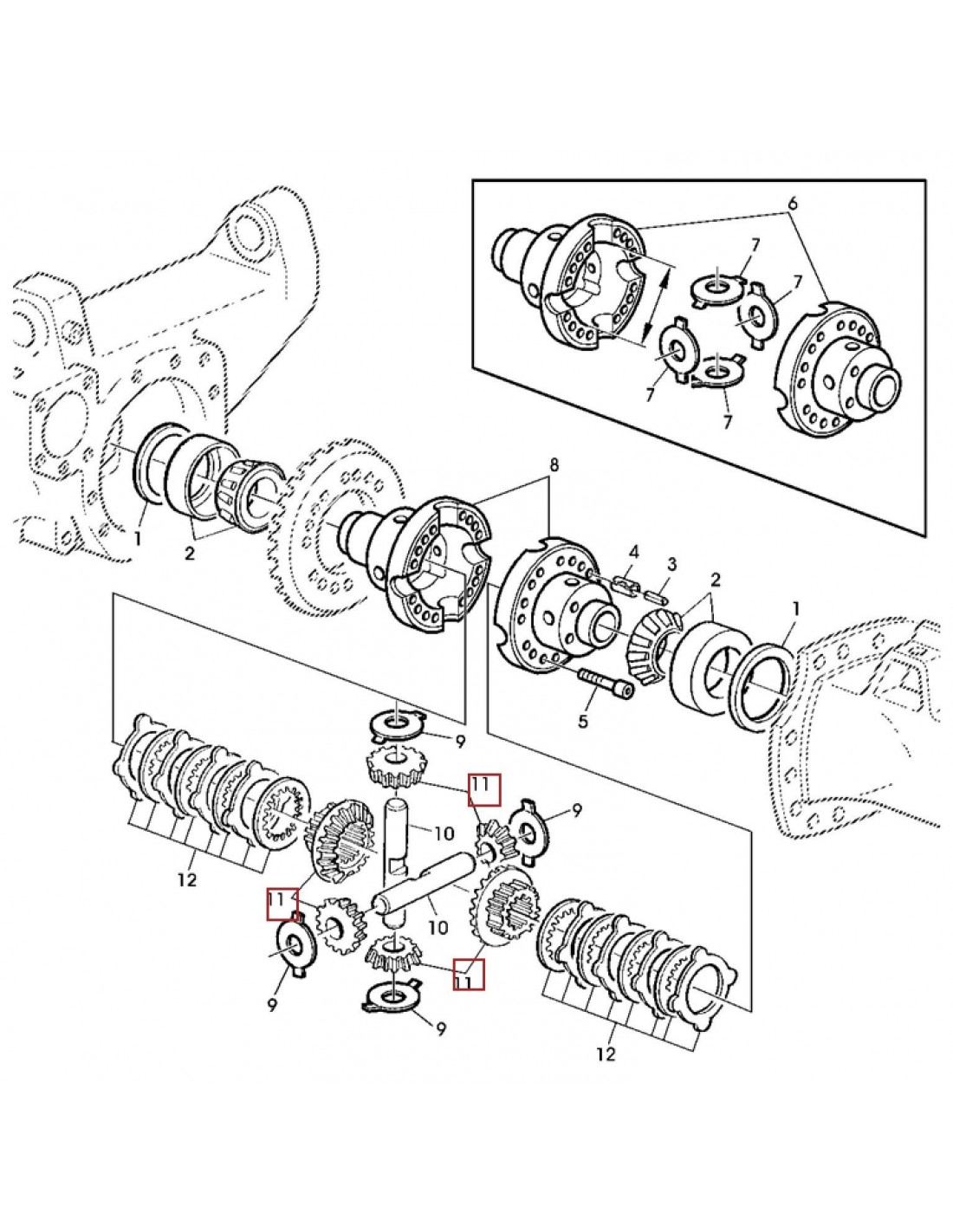 6
7
7
7
7
8
1
2
4
3
2
1
5
9
11
9
10
12
11
10
11
9
9
12