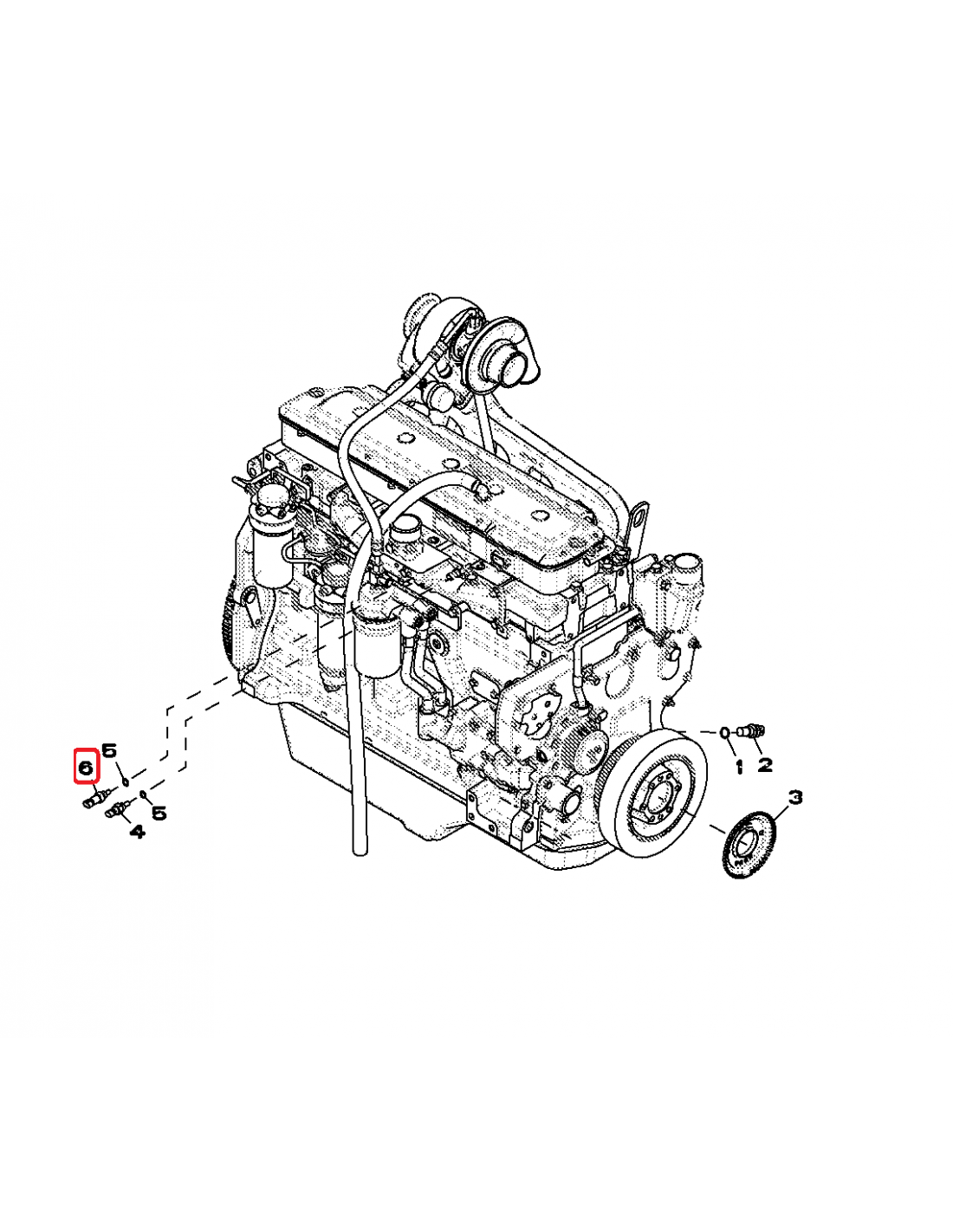 6
5
5
4
1
2
3