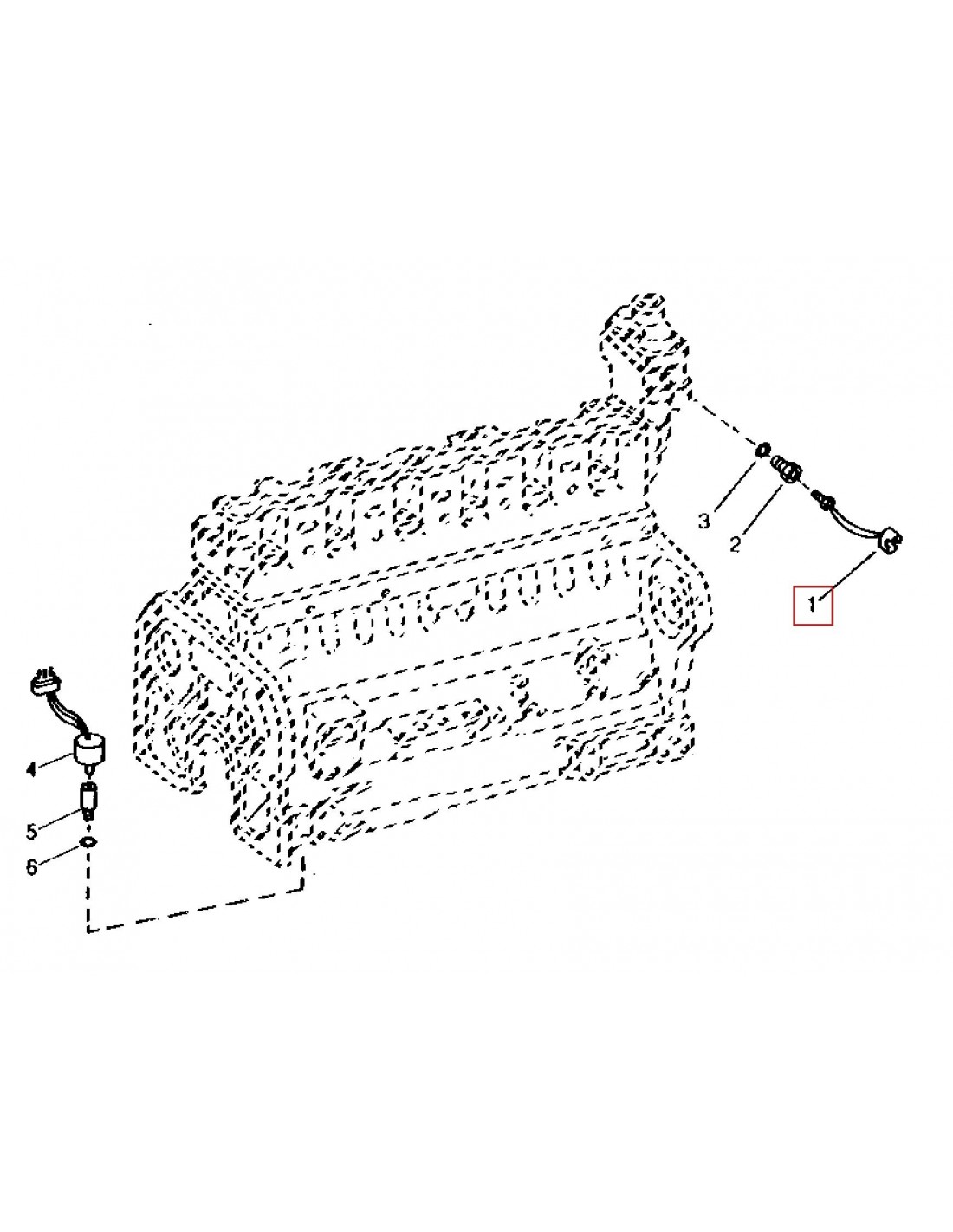 3
2
1
4
5
6