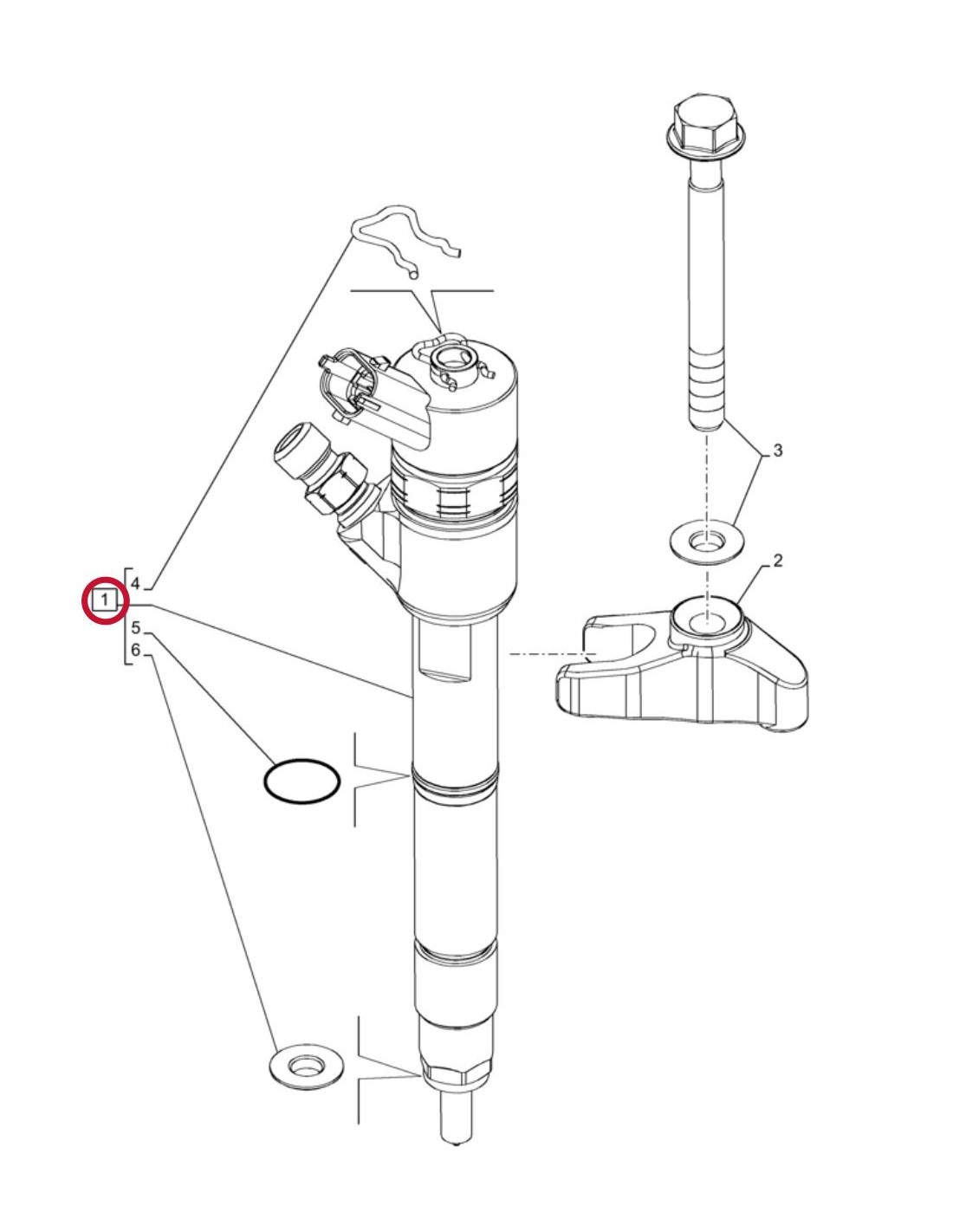 3
2
4
1
5
6