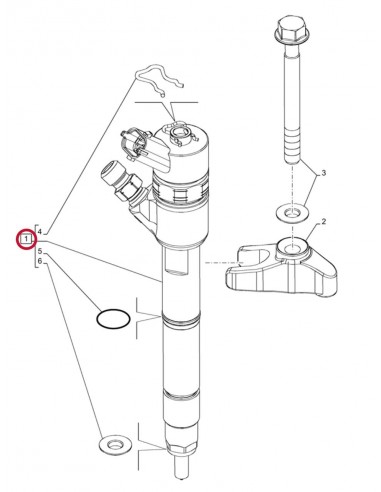 4
1
5
6
3
2