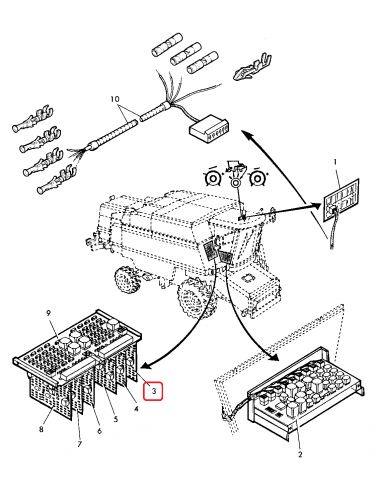 10

1

9

3

4

5

6

7

8

2