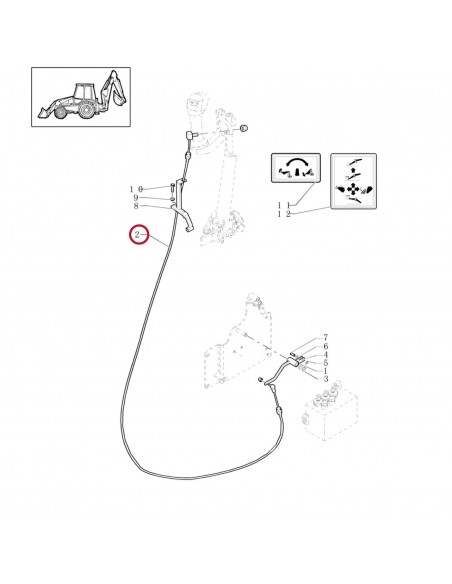 10
9
8
2
11
12
7
6
4
5
1
3