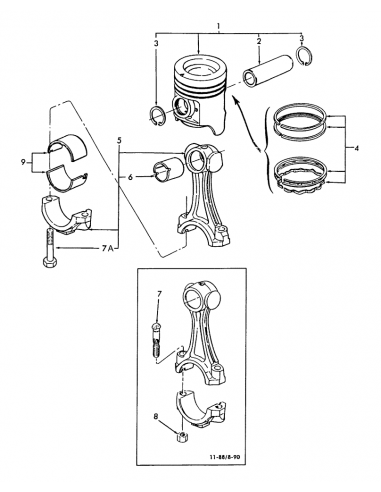 1
3
2
3
4
5
9
6
7A
7
8
11-88/8-90