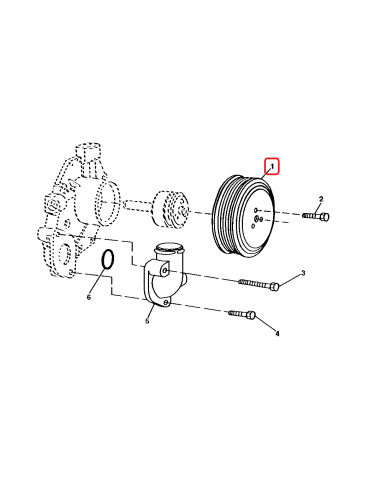 1
2
3
4
5
6