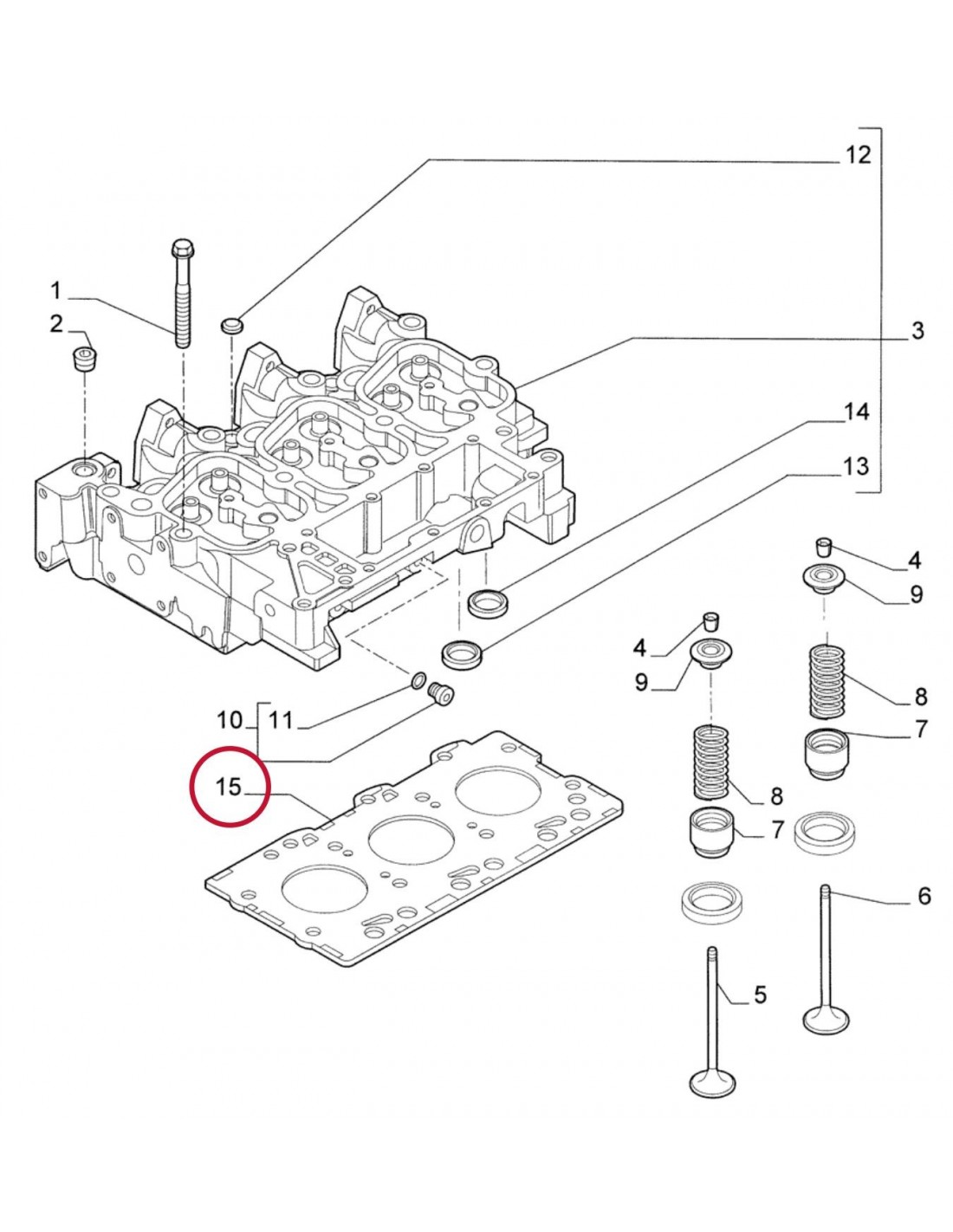 12
1
2
3
14
13
4
9
4
9
8
7
10
11
15
8
7
6
5