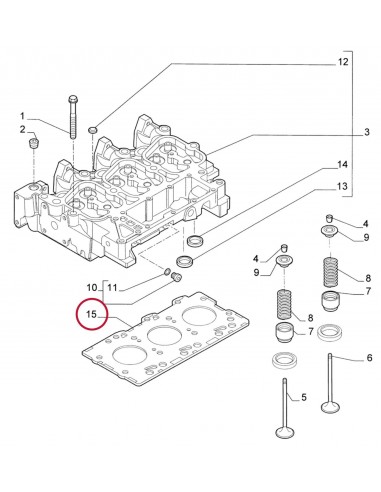 12
1
2
3
14
13
4
9
4
9
8
7
10
11
15
8
7
6
5