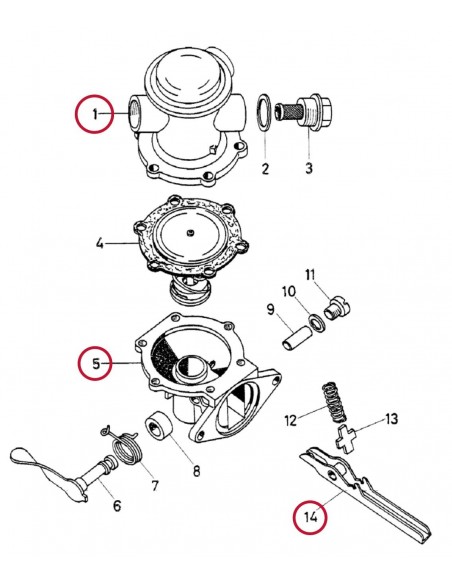 1
2
3
4
11
10
9
5
12
13
8
7
6
14