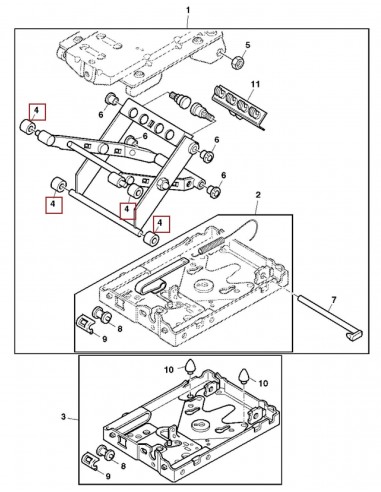 1
5
11
4
6
6
6
6
4
4
4
2
7
8
9
10
10
3
8
9