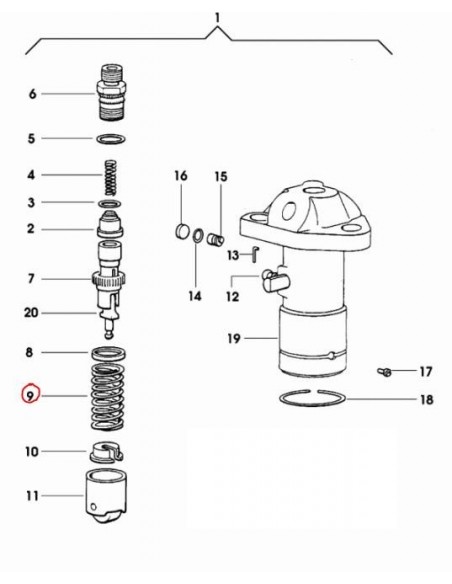 1
6
5
4
3
2
7
20
8
9
10
11
16
15
13
14
12
19
17
18