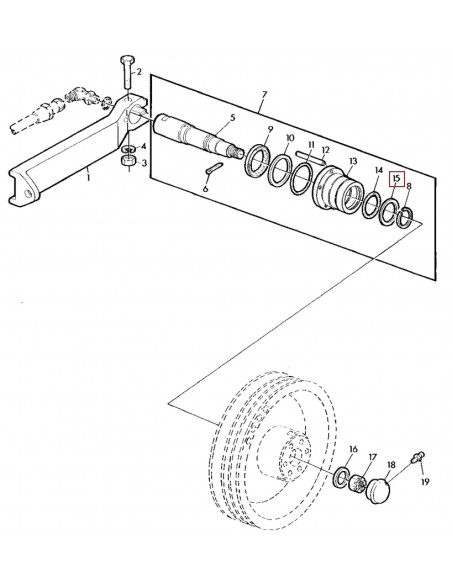 2
7
5
9
10
11
12
13
14
15
8
4
3
1
6
16
17
18
19