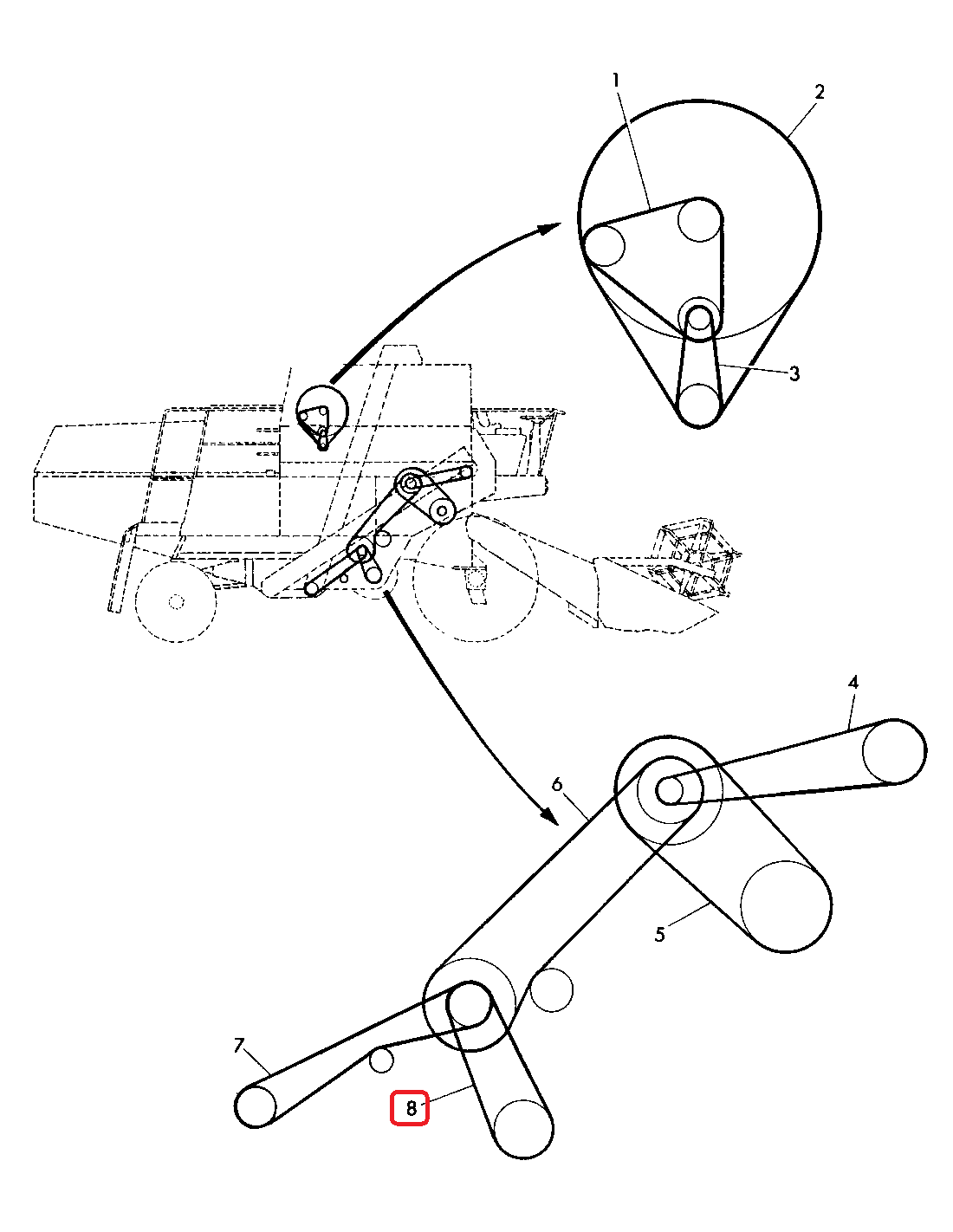 1
2
3
4
6
5
7
8