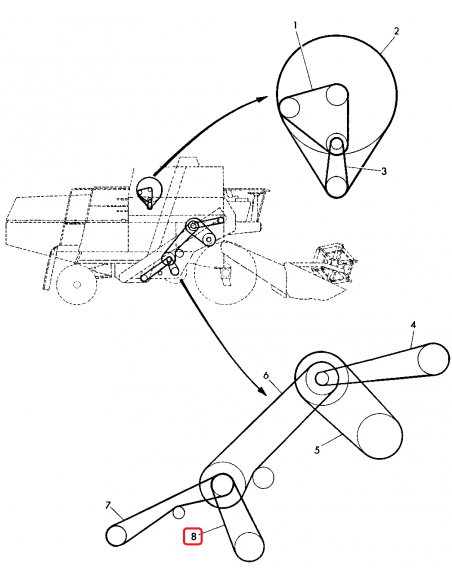 1
2
3
4
6
5
7
8