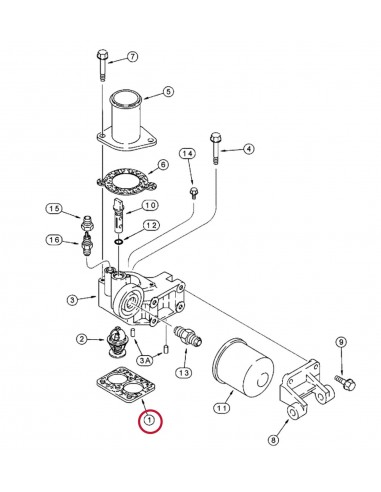 7
5
4
14
6
10
15
12
16
3
2
3A
13
9
11
1
8