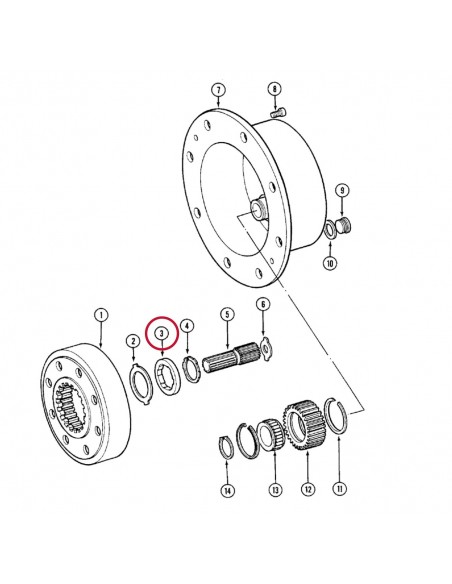 7
8
9
10
1
2
3
4
5
6
14
13
12
11