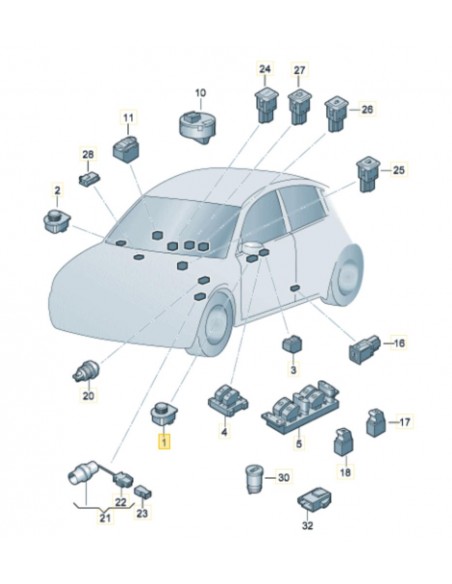 24
27
10
26
11
28
25
2
16
3
20
4
5
17
1
18
30
22
23
21
32