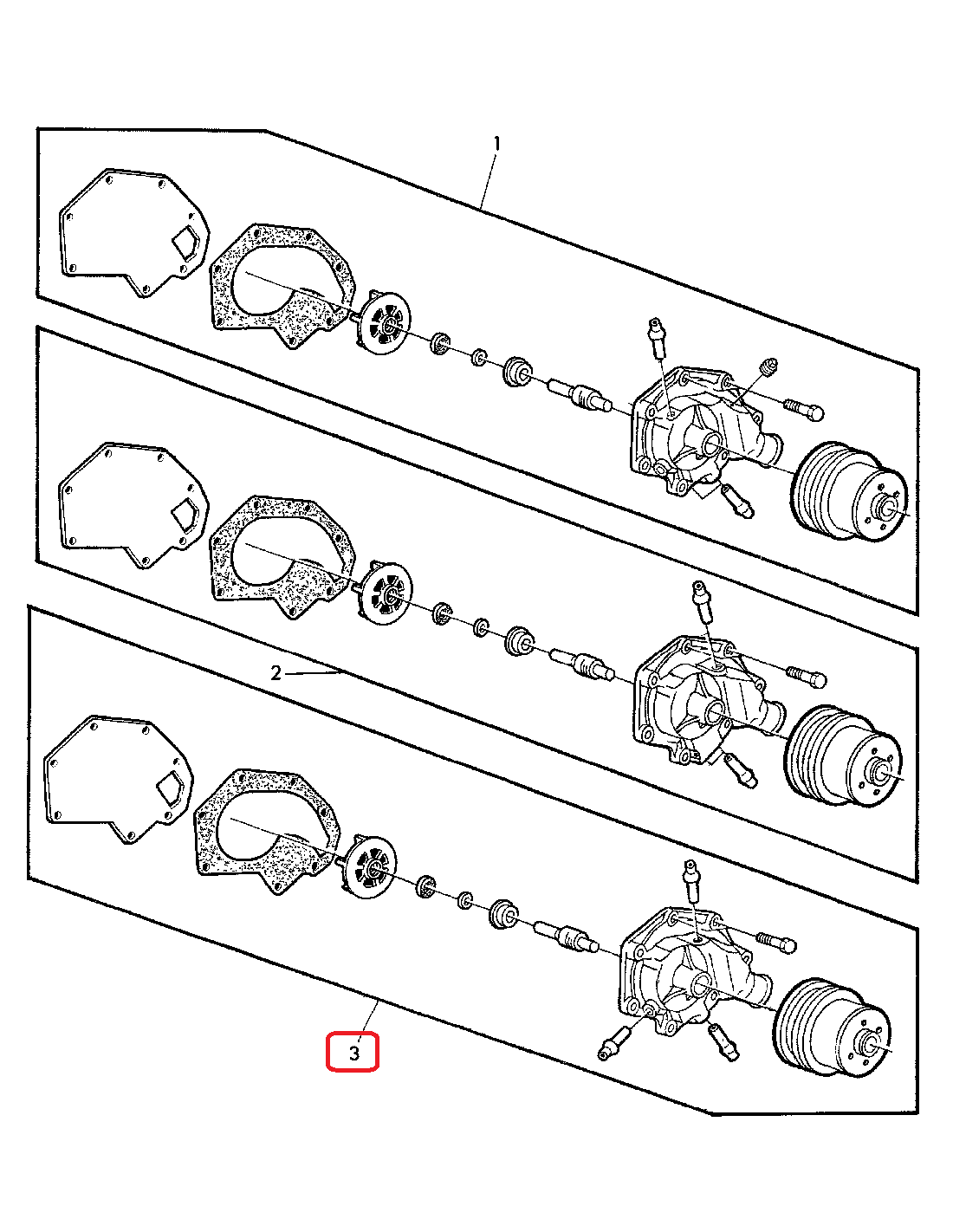 1

2

3