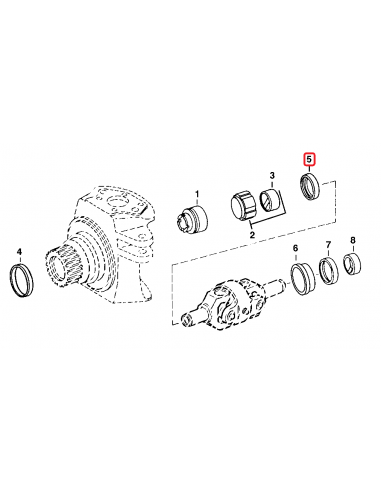 5
3
1
2
4
6
7
8