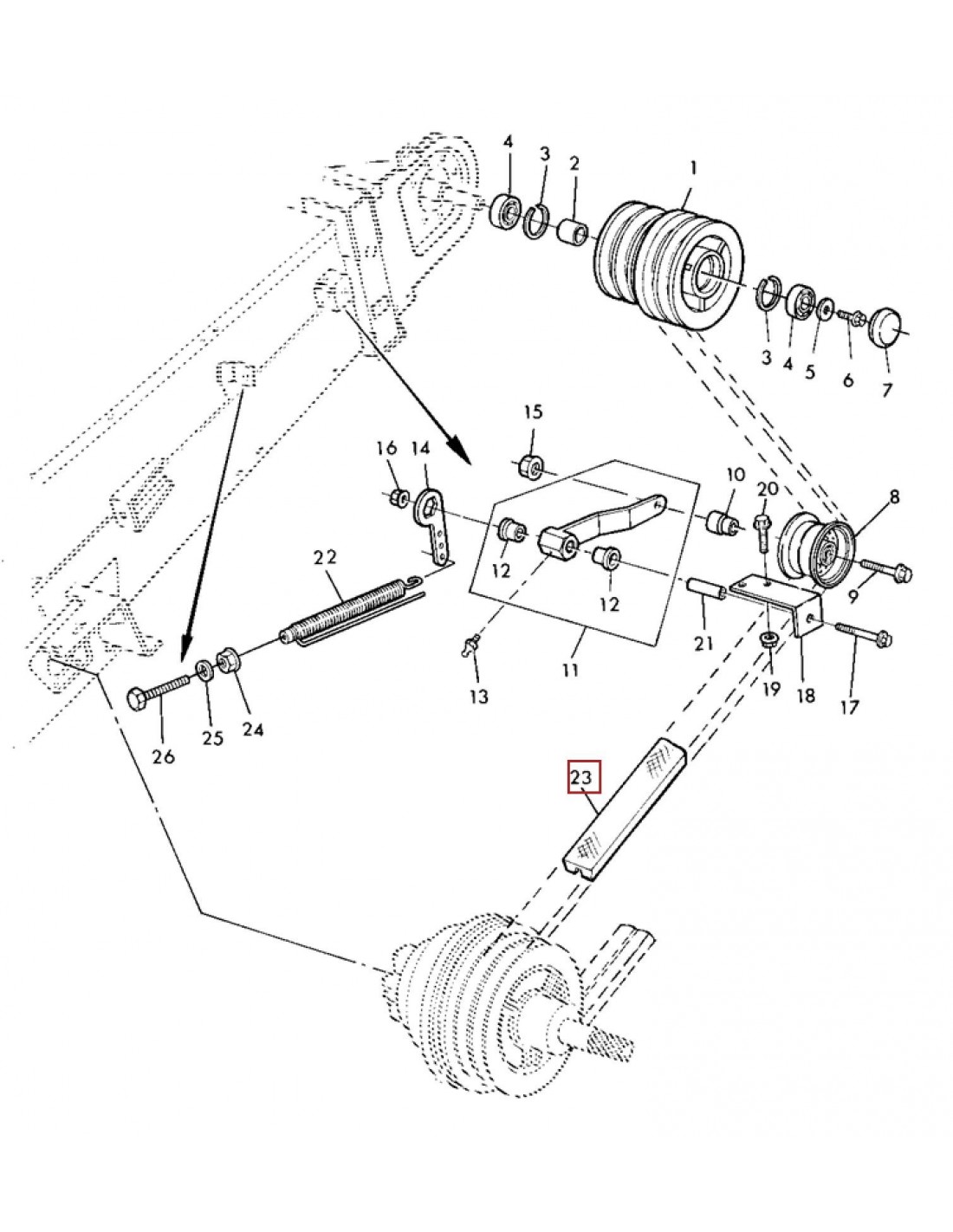 4
3
2
1
3
4
5
6
7
15
16
14
10
20
8
22
12
12
9
21
11
13
19
18
17
26
25
24
23