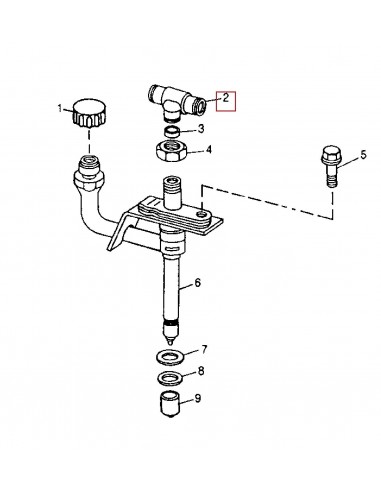 1
2
3
4
5
6
7
8
9