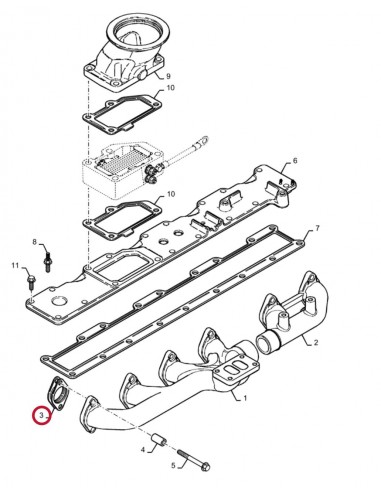 9
10
6
10
7
8
11
2
1
3
4
5