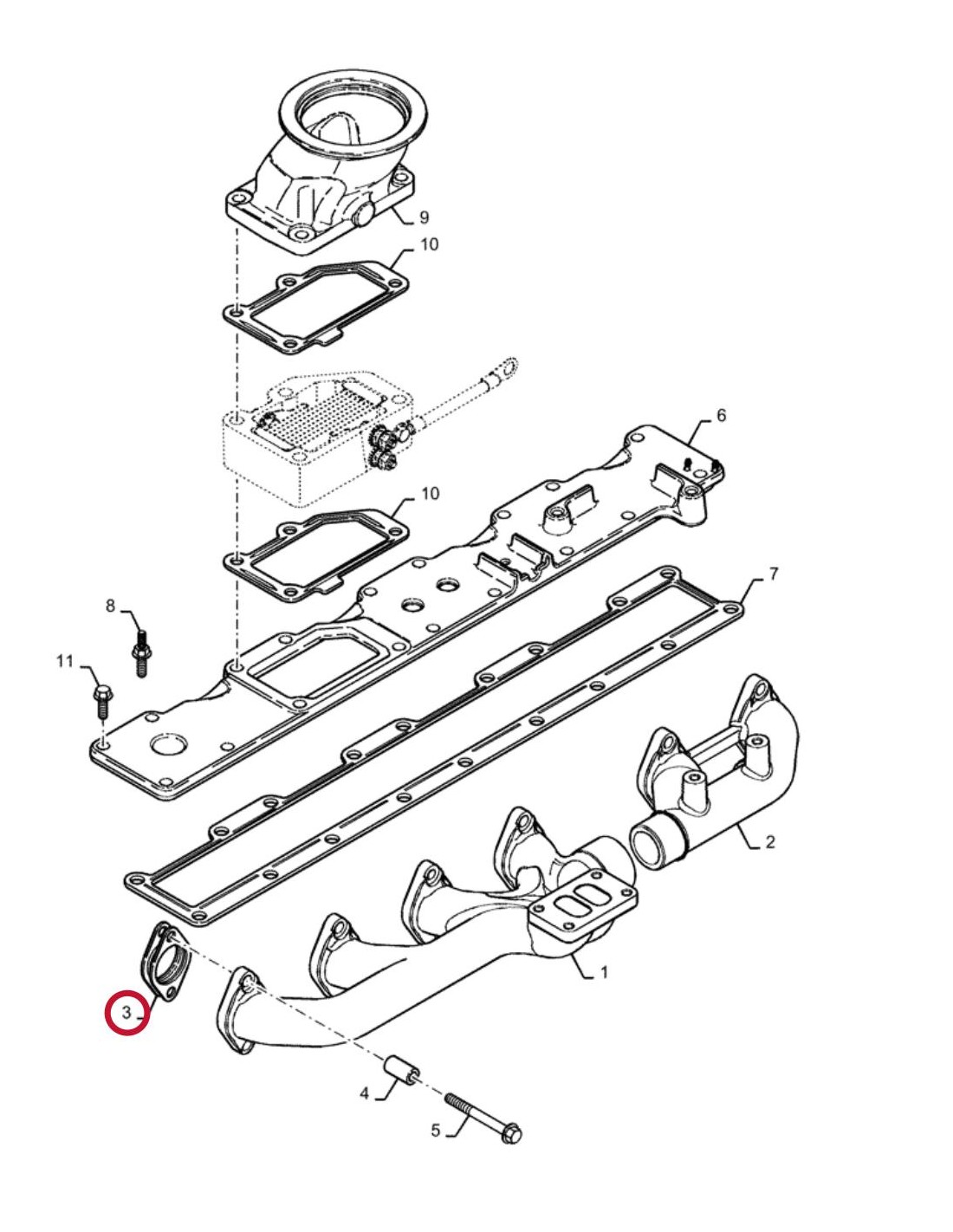 9
10
6
10
7
8
11
2
1
3
4
5