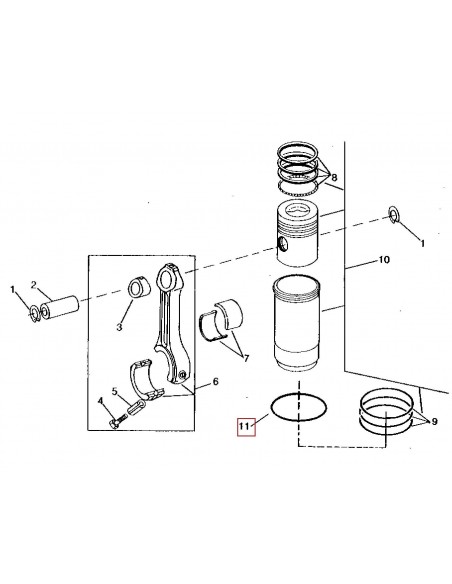 8
1
10
1
2
3
7
6
5
4
11
9