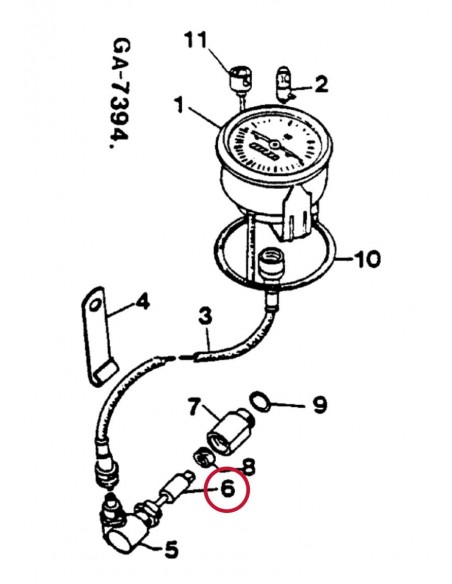 GA-7394.
11
2
1
10
4
3
7
9
8
6
5