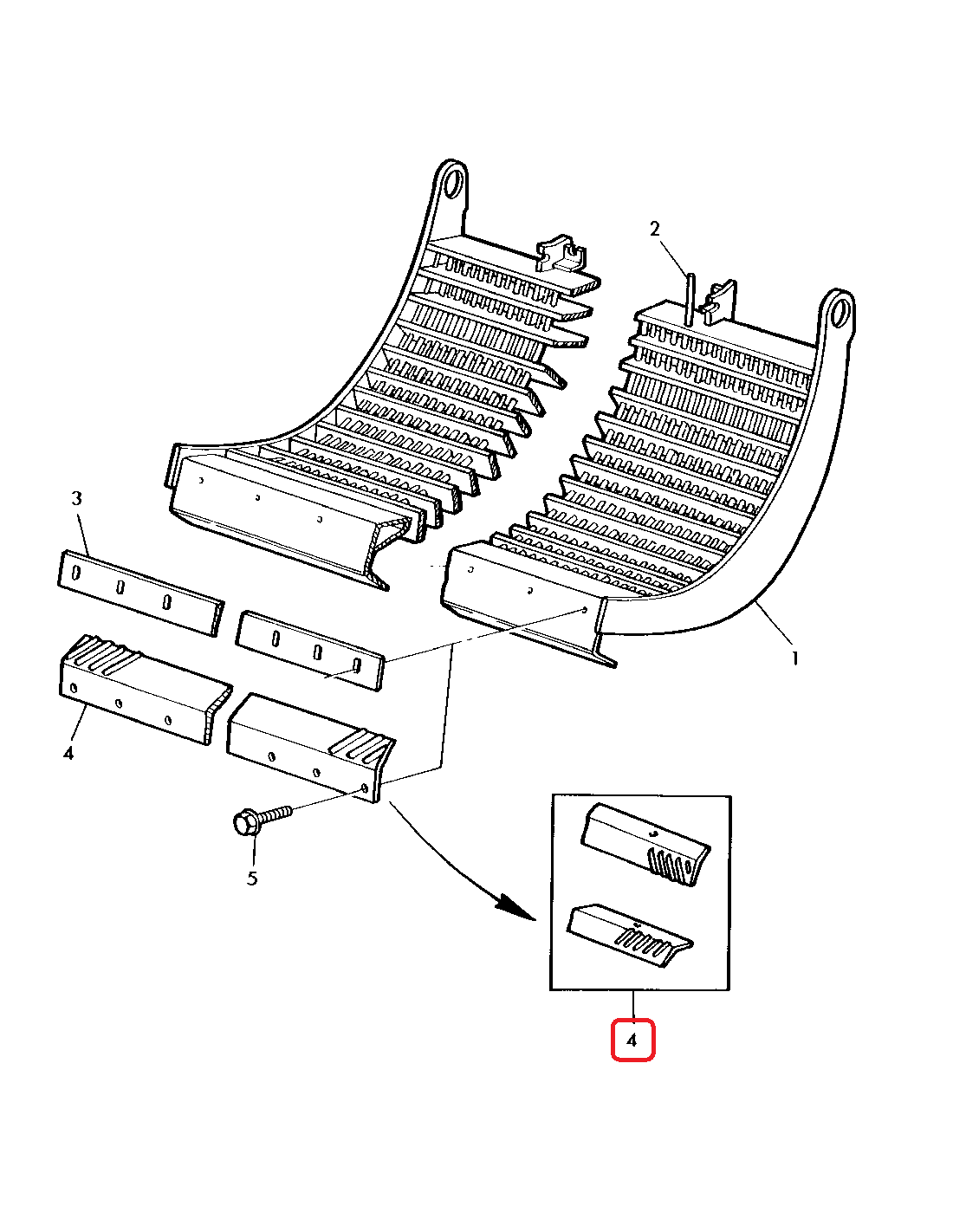 2

3

1

4

5

4