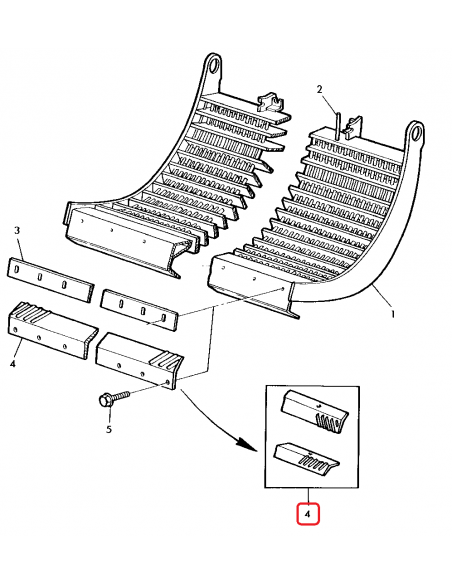 2
3
1
4
5
4