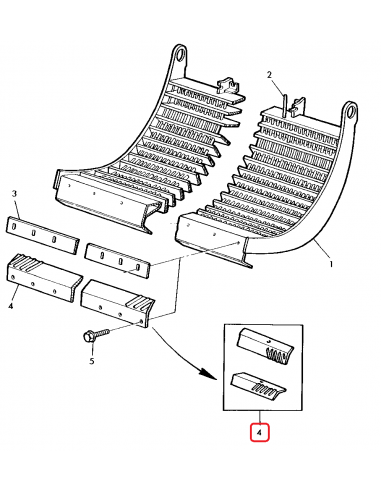 2
3
1
4
5
4