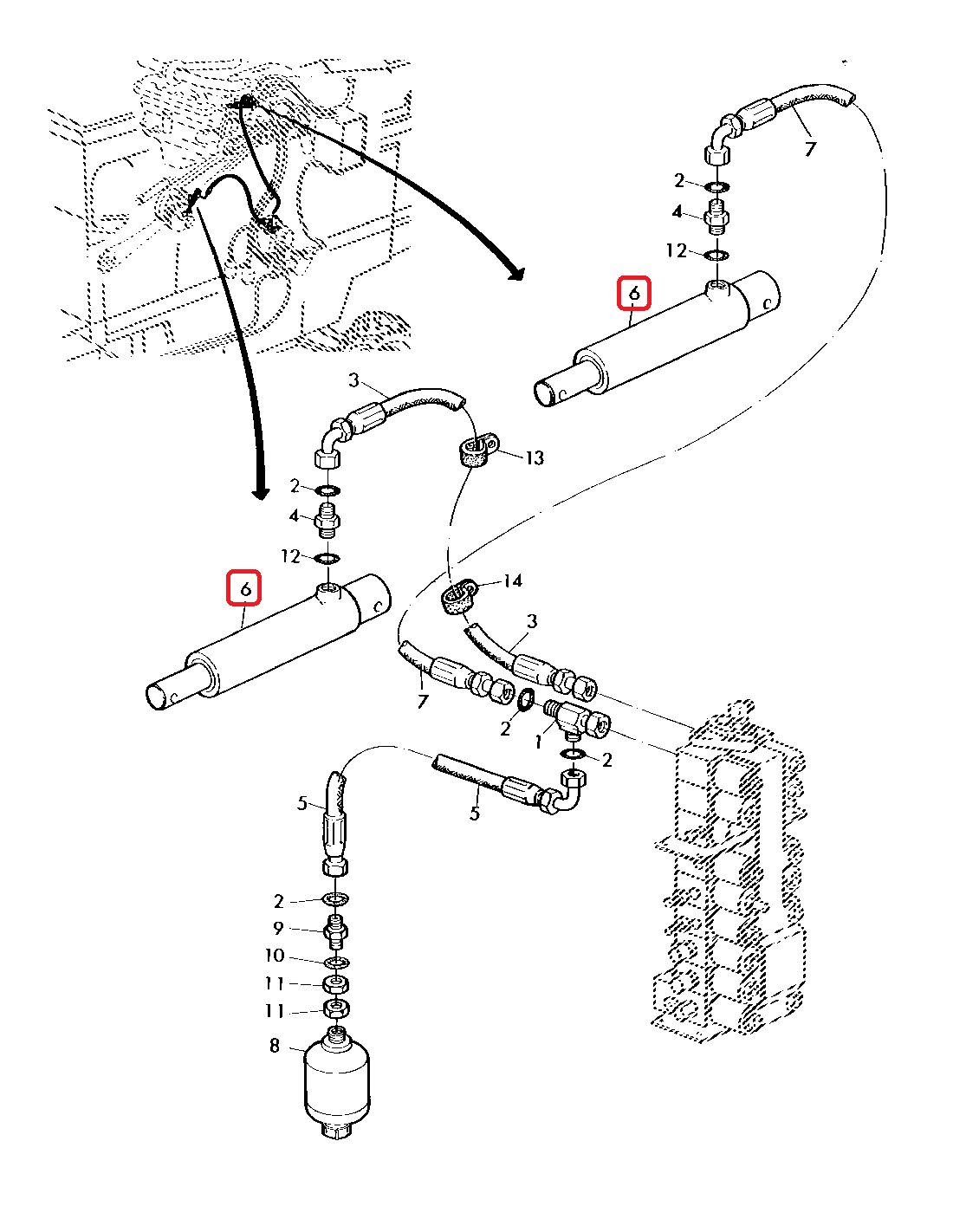 7
2
4
12
6
3
13
2
4
12
6
14
3
7
2
1
2
5
5
2
9
10
11
11
8