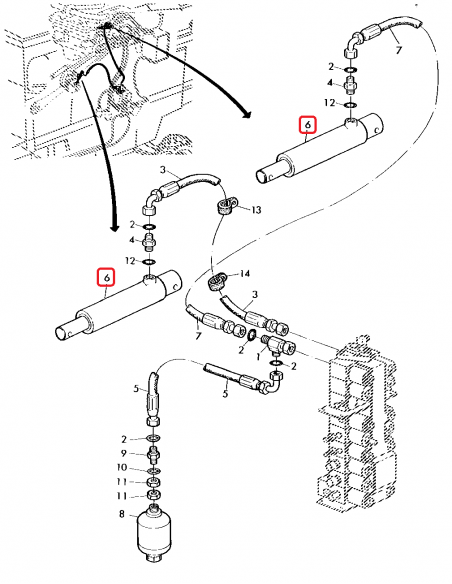 7
2
4
12
6
3
13
2
4
12
6
14
3
7
2
1
2
5
5
2
9
10
11
11
8