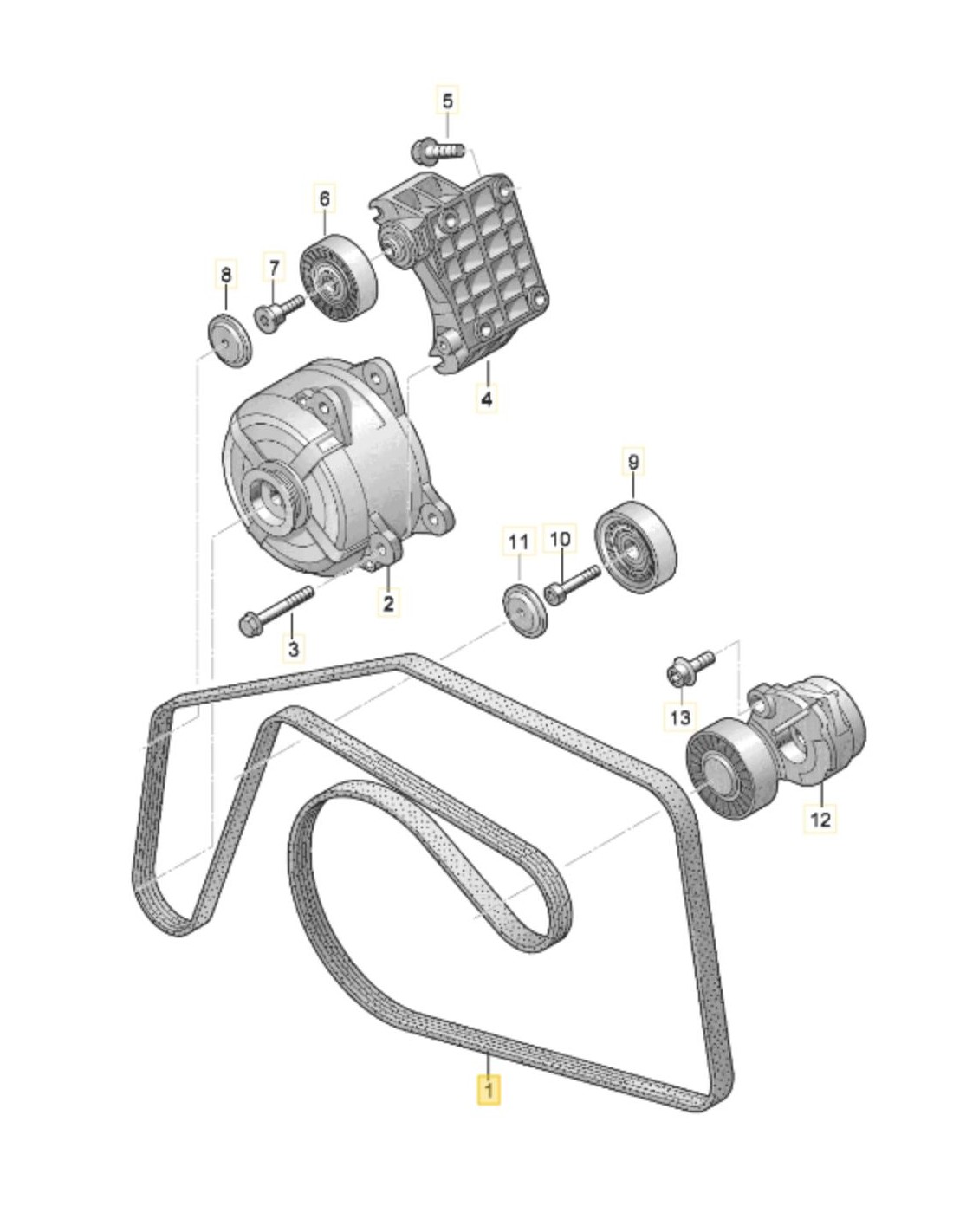 5
6
8
7
4
9
11
10
2
3
13
12
1