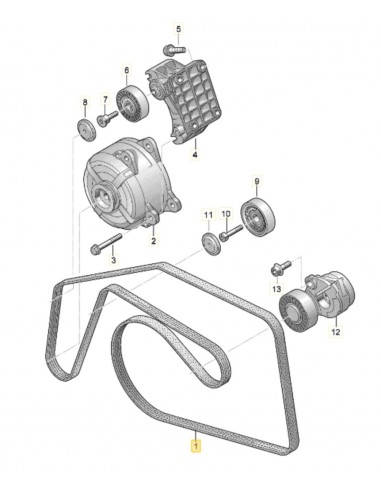 5
6
8
7
4
9
11
10
2
3
13
12
1